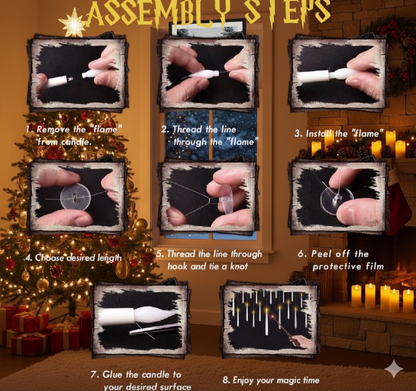 ASSEMBLY STEPS

1. Remove the "flame" from candle.

2. Thread the line through the "flame"

3. Install the "flame"

4. Choose desired length

5. Thread the line through hook and tie a knot

6. Peel off the protective film

7. Glue the candle to your desired surface

8. Enjoy your magic time