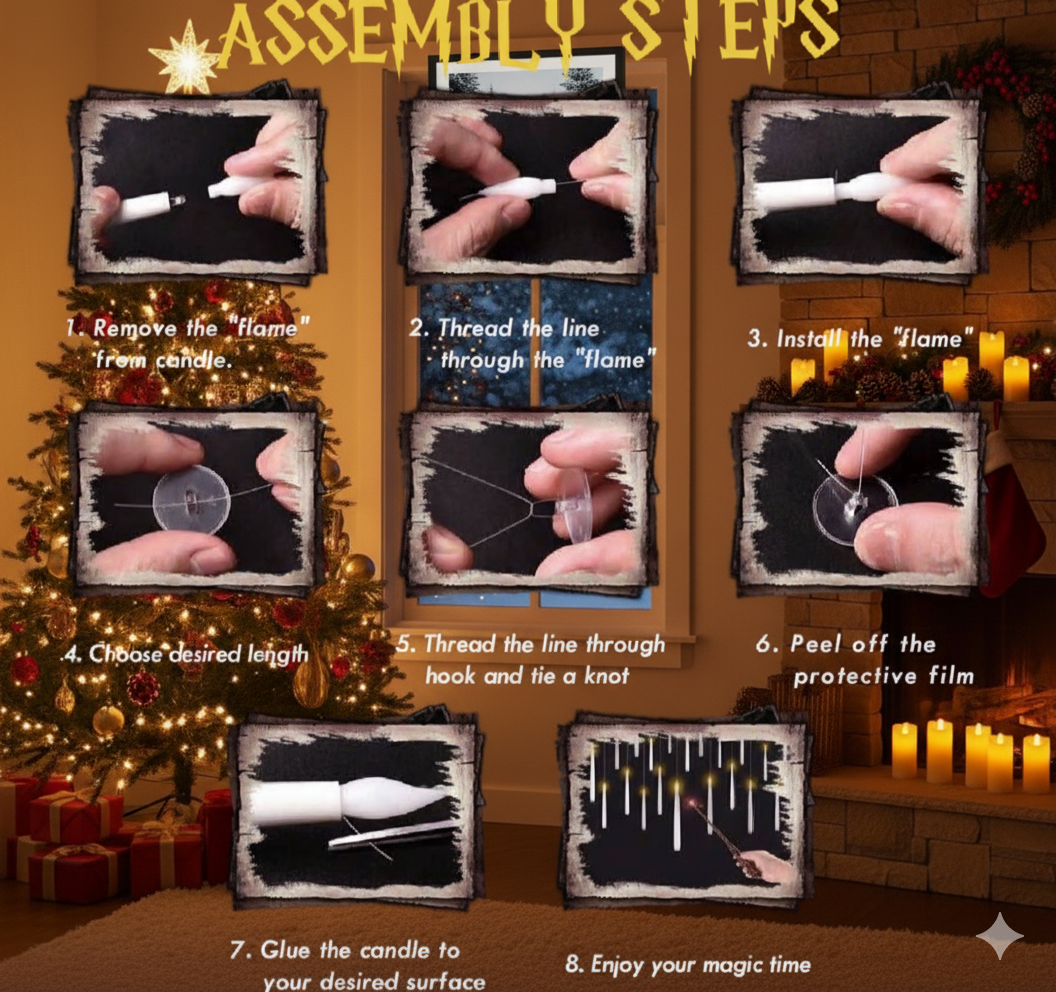 ASSEMBLY STEPS

1. Remove the "flame" from candle.

2. Thread the line through the "flame"

3. Install the "flame"

4. Choose desired length

5. Thread the line through hook and tie a knot

6. Peel off the protective film

7. Glue the candle to your desired surface

8. Enjoy your magic time